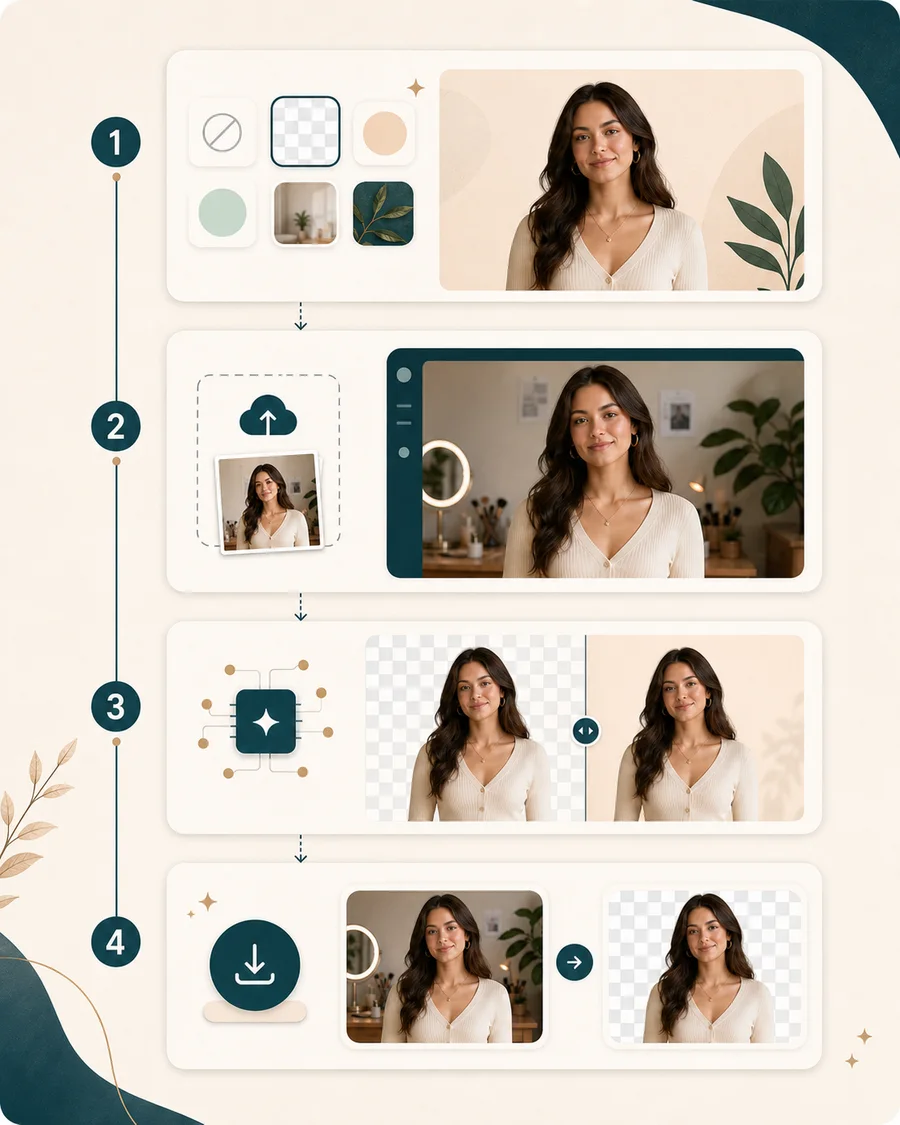 1

2

3

4